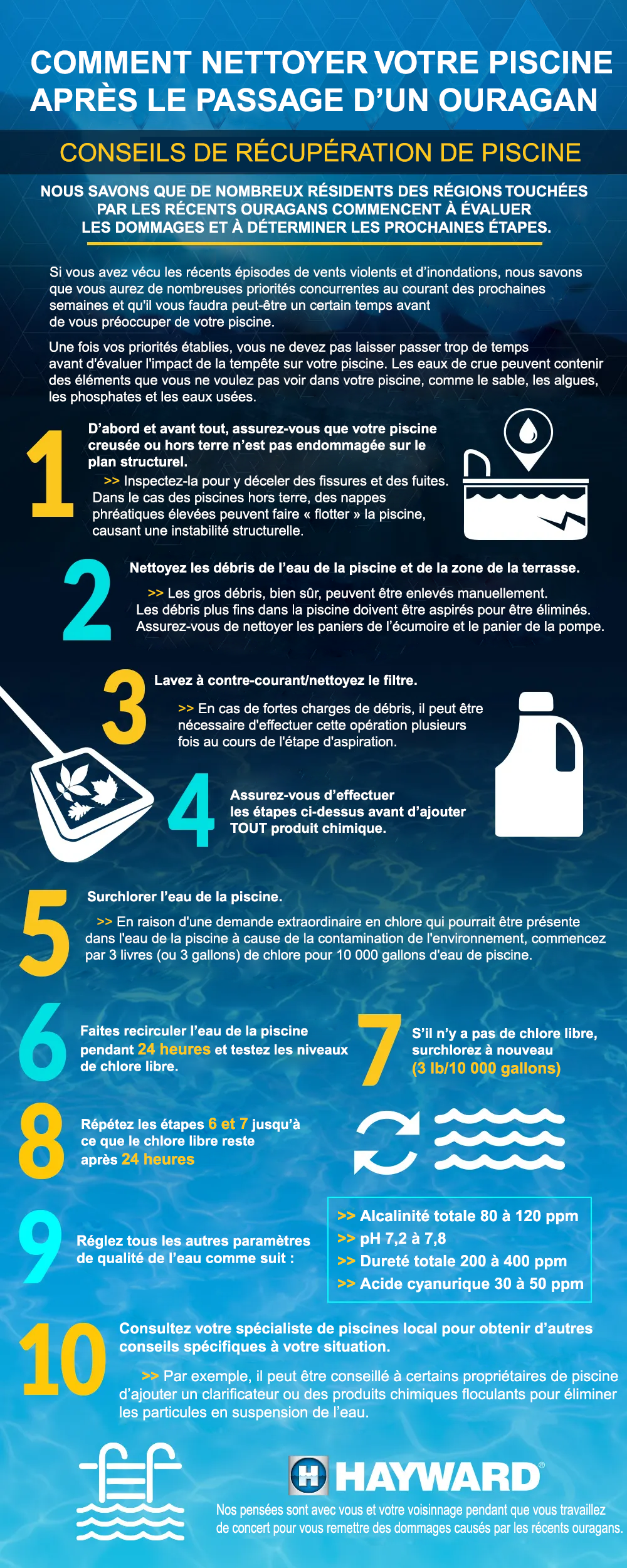 COMMENT NETTOYER VOTRE PISCINE APRÈS LE PASSAGE D'UN OURAGAN

CONSEILS DE RÉCUPÉRATION DE PISCINE

NOUS SAVONS QUE DE NOMBREUX RÉSIDENTS DES RÉGIONS TOUCHÉES PAR LES RÉCENTS OURAGANS COMMENCENT À ÉVALUER LES DOMMAGES ET À DÉTERMINER LES PROCHAINES ÉTAPES.

Si vous avez vécu les récents épisodes de vents violents et d'inondations, nous savons que vous aurez de nombreuses priorités concurrentes au courant des prochaines semaines et qu'il vous faudra peut-être un certain temps avant de vous préoccuper de votre piscine.

Une fois vos priorités établies, vous ne devez pas laisser passer trop de temps avant d'évaluer l'impact de la tempête sur votre piscine. Les eaux de crue peuvent contenir des éléments que vous ne voulez pas voir dans votre piscine, comme le sable, les algues, les phosphates et les eaux usées.

1 D'abord et avant tout, assurez-vous que votre piscine creusée ou hors terre n'est pas endommagée sur le plan structurel.
>> Inspectez-la pour y déceler des fissures et des fuites. Dans le cas des piscines hors terre, des nappes phréatiques élevées peuvent faire « flotter » la piscine, causant une instabilité structurelle.

2 Nettoyez les débris de l'eau de la piscine et de la zone de la terrasse.
>> Les gros débris, bien sûr, peuvent être enlevés manuellement. Les débris plus fins dans la piscine doivent être aspirés pour être éliminés. Assurez-vous de nettoyer les paniers de l'écumoire et le panier de la pompe.

3 Lavez à contre-courant/nettoyez le filtre.
>> En cas de fortes charges de débris, il peut être nécessaire d'effectuer cette opération plusieurs fois au cours de l'étape d'aspiration.

4 Assurez-vous d'effectuer les étapes ci-dessus avant d'ajouter TOUT produit chimique.

5 Surchlorer l'eau de la piscine.
>> En raison d'une demande extraordinaire en chlore qui pourrait être présente dans l'eau de la piscine à cause de la contamination de l'environnement, commencez par 3 livres (ou 3 gallons) de chlore pour 10 000 gallons d'eau de piscine.

6 Faites recirculer l'eau de la piscine pendant 24 heures et testez les niveaux de chlore libre.

7 S'il n'y a pas de chlore libre, surchlorez à nouveau (3 lb/10 000 gallons)

8 Répétez les étapes 6 et 7 jusqu'à ce que le chlore libre reste après 24 heures

9 Réglez tous les autres paramètres de qualité de l'eau comme suit :
>> Alcalinité totale 80 à 120 ppm
>> pH 7,2 à 7,8
>> Dureté totale 200 à 400 ppm
>> Acide cyanurique 30 à 50 ppm

10 Consultez votre spécialiste de piscines local pour obtenir d'autres conseils spécifiques à votre situation.
>> Par exemple, il peut être conseillé à certains propriétaires de piscine d'ajouter un clarificateur ou des produits chimiques floculants pour éliminer les particules en suspension de l'eau.

H HAYWARD®
Nos pensées sont avec vous et votre voisinnage pendant que vous travaillez de concert pour vous remettre des dommages causés par les récents ouragans.